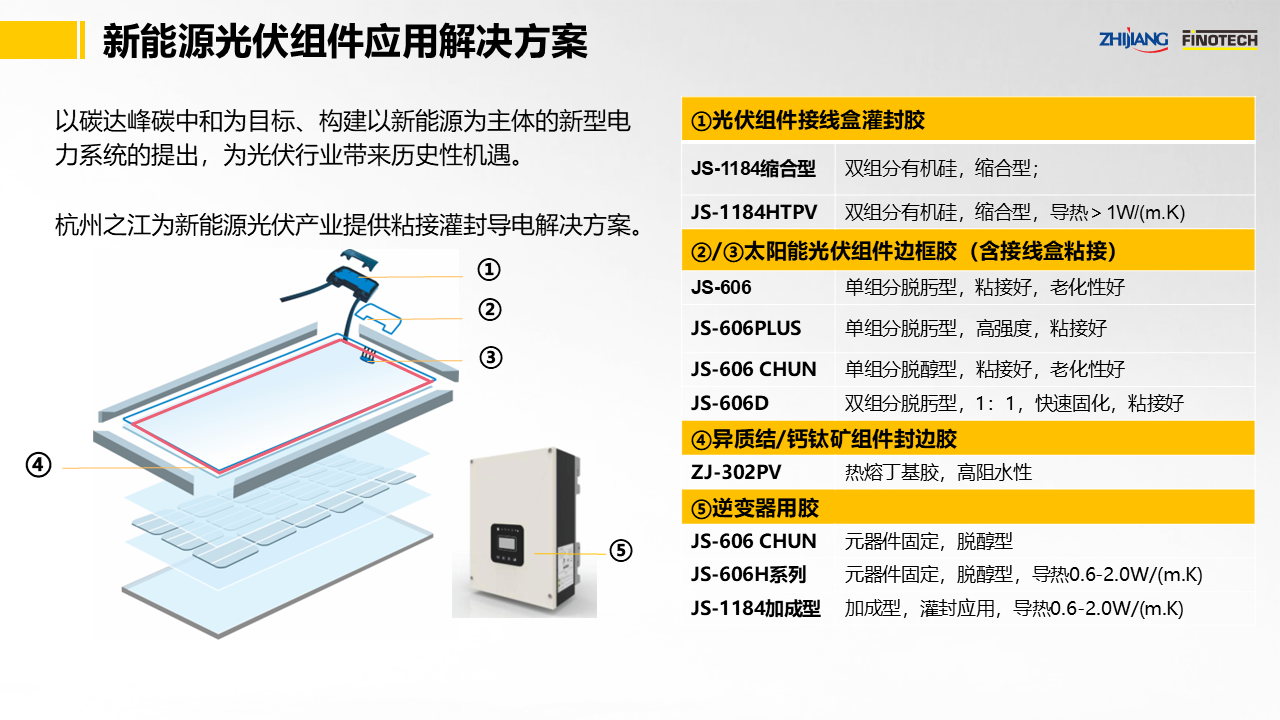 新能源光伏组件应用解决方案

ZHIJIANG FINOTECH

以碳达峰碳中和为目标、构建以新能源为主体的新型电力系统的提出，为光伏行业带来历史性机遇。

杭州之江为新能源光伏产业提供粘接灌封导电解决方案。

①
②
③
④
⑤

| ①光伏组件接线盒灌封胶 | |
|---|---|
| JS-1184缩合型 | 双组分有机硅，缩合型； |
| JS-1184HTPV | 双组分有机硅，缩合型，导热＞1W/(m.K) |
| ②/③太阳能光伏组件边框胶（含接线盒粘接） | |
| JS-606 | 单组分脱肟型，粘接好，老化性好 |
| JS-606PLUS | 单组分脱肟型，高强度，粘接好 |
| JS-606 CHUN | 单组分脱醇型，粘接好，老化性好 |
| JS-606D | 双组分脱肟型，1：1，快速固化，粘接好 |
| ④异质结/钙钛矿组件封边胶 | |
| ZJ-302PV | 热熔丁基胶，高阻水性 |
| ⑤逆变器用胶 | |
| JS-606 CHUN | 元器件固定，脱醇型 |
| JS-606H系列 | 元器件固定，脱醇型，导热0.6-2.0W/(m.K) |
| JS-1184加成型 | 加成型，灌封应用，导热0.6-2.0W/(m.K) |